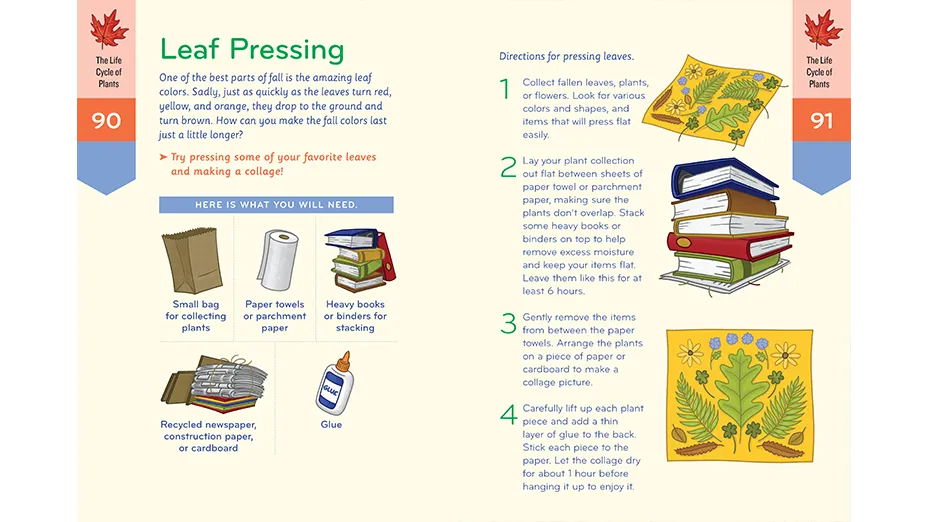 The Life Cycle of Plants

90

Leaf Pressing

One of the best parts of fall is the amazing leaf colors. Sadly, just as quickly as the leaves turn red, yellow, and orange, they drop to the ground and turn brown. How can you make the fall colors last just a little longer?

➤ Try pressing some of your favorite leaves and making a collage!

HERE IS WHAT YOU WILL NEED.

Small bag for collecting plants

Paper towels or parchment paper

Heavy books or binders for stacking

Recycled newspaper, construction paper, or cardboard

GLUE

Glue

Directions for pressing leaves.

1 Collect fallen leaves, plants, or flowers. Look for various colors and shapes, and items that will press flat easily.

2 Lay your plant collection out flat between sheets of paper towel or parchment paper, making sure the plants don't overlap. Stack some heavy books or binders on top to help remove excess moisture and keep your items flat. Leave them like this for at least 6 hours.

3 Gently remove the items from between the paper towels. Arrange the plants on a piece of paper or cardboard to make a collage picture.

4 Carefully lift up each plant piece and add a thin layer of glue to the back. Stick each piece to the paper. Let the collage dry for about 1 hour before hanging it up to enjoy it.

The Life Cycle of Plants

91